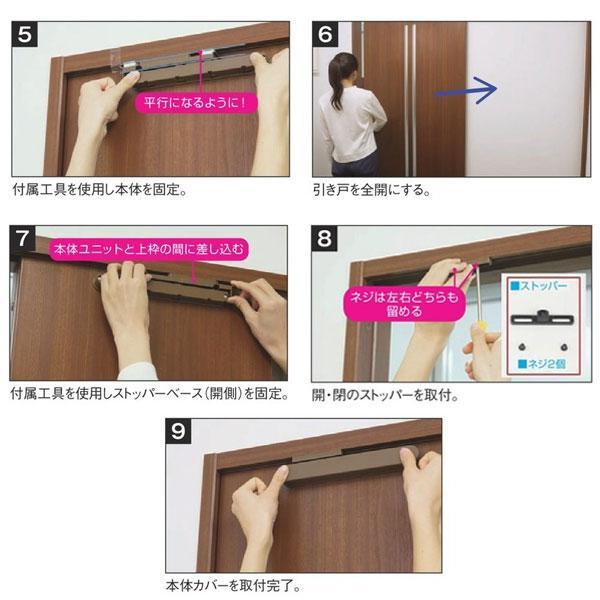 5

平行になるように！

付属工具を使用し本体を固定。

6

引き戸を全開にする。

7

本体ユニットと上枠の間に差し込む

付属工具を使用しストッパーベース（開側）を固定。

8

ネジは左右どちらも留める

■ストッパー

■ネジ2個

開・閉のストッパーを取付。

9

本体カバーを取付完了。