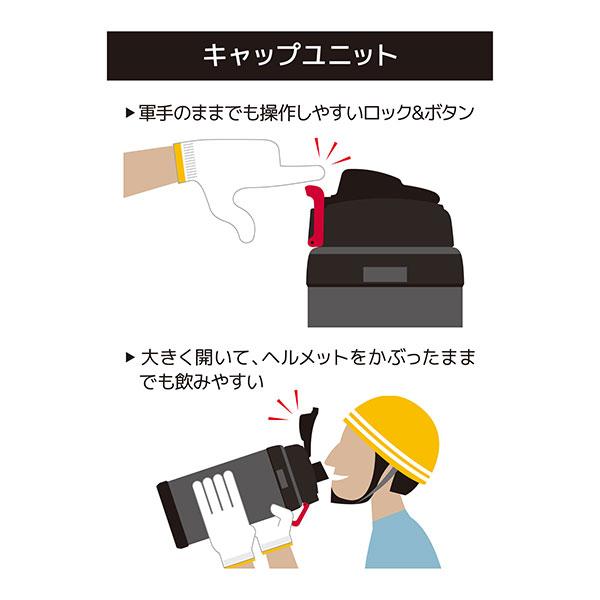 キャップユニット

▶ 軍手のままでも操作しやすいロック&ボタン

▶ 大きく開いて、ヘルメットをかぶったままでも飲みやすい